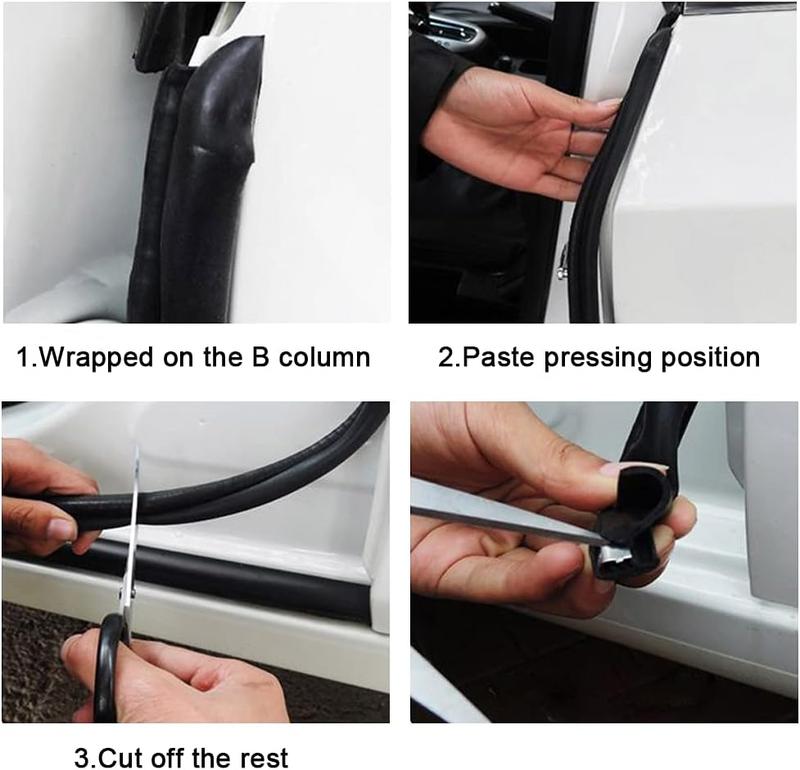 1.Wrapped on the B column

2.Paste pressing position

3.Cut off the rest